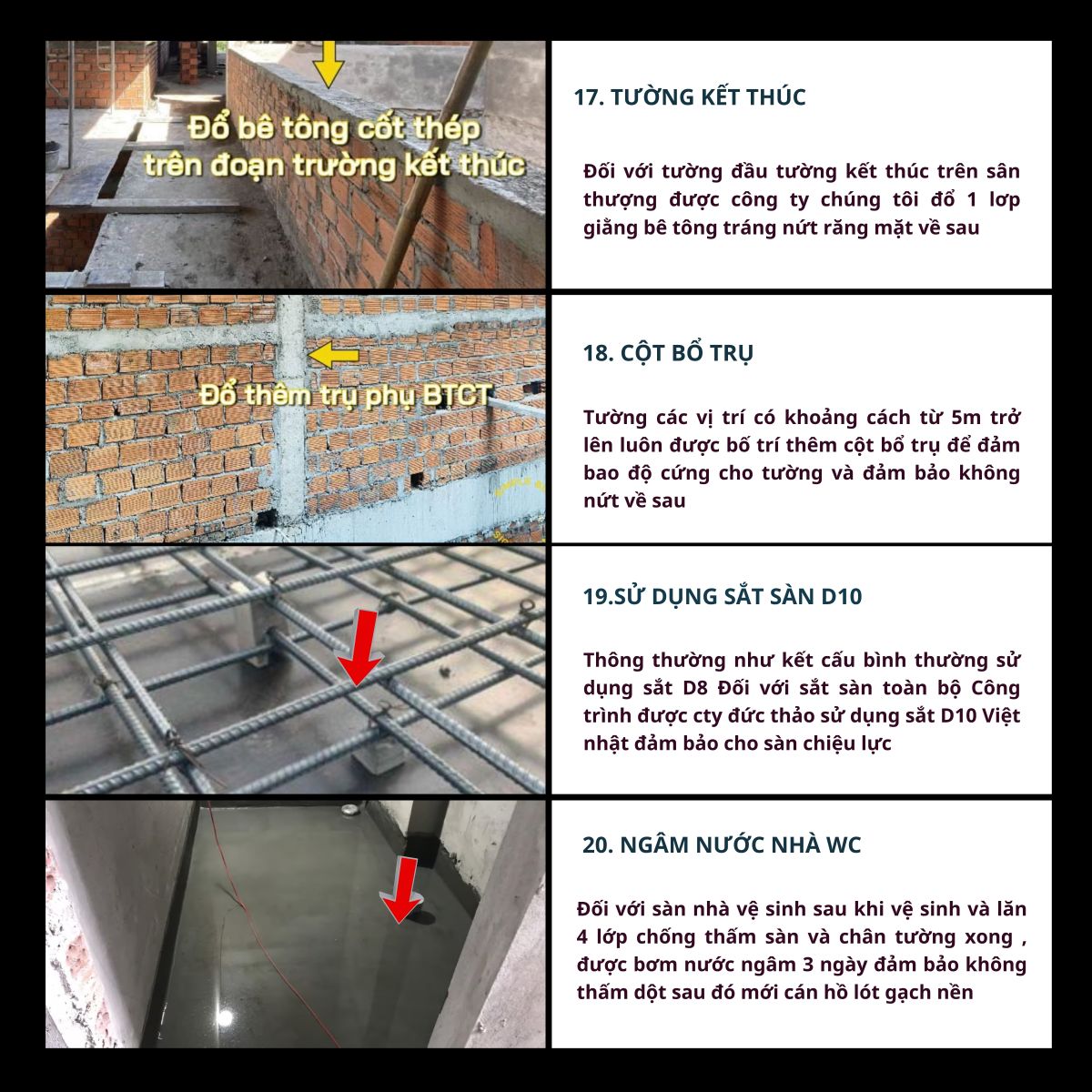 Đổ bê tông cốt thép trên đoạn trường kết thúc

17. TƯỜNG KẾT THÚC

Đối với tường đầu tường kết thúc trên sân thượng được công ty chúng tôi đổ 1 lợp giằng bê tông tráng nứt răng mặt về sau

Đổ thêm trụ phụ BTCT

18. CỘT BỔ TRỤ

Tường các vị trí có khoảng cách từ 5m trở lên luôn được bố trí thêm cột bổ trụ để đảm bao độ cứng cho tường và đảm bảo không nứt về sau

19.SỬ DỤNG SẮT SÀN D10

Thông thường như kết cấu bình thường sử dụng sắt D8 Đối với sắt sàn toàn bộ Công trình được cty đức thảo sử dụng sắt D10 Việt nhật đảm bảo cho sàn chiệu lực

20. NGÂM NƯỚC NHÀ WC

Đối với sàn nhà vệ sinh sau khi vệ sinh và lăn 4 lớp chống thấm sàn và chân tường xong , được bơm nước ngâm 3 ngày đảm bảo không thấm dột sau đó mới cán hồ lót gạch nền